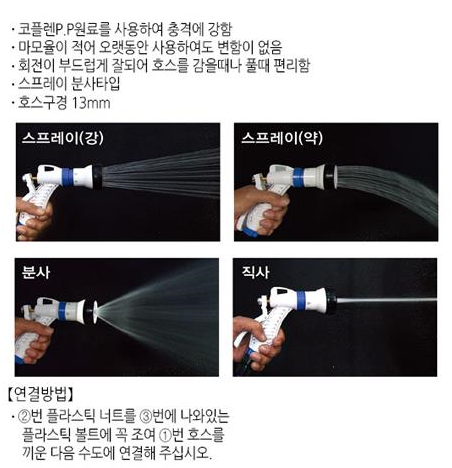 · 코플렌P.P원료를 사용하여 충격에 강함
· 마모율이 적어 오랫동안 사용하여도 변함이 없음
· 회전이 부드럽게 잘되어 호스를 감을때나 풀때 편리함
· 스프레이 분사타입
· 호스구경 13mm

스프레이(강)

스프레이(약)

분사

직사

【연결방법】
· ②번 플라스틱 너트를 ③번에 나와있는 플라스틱 볼트에 꼭 조여 ①번 호스를 끼운 다음 수도에 연결해 주십시오.